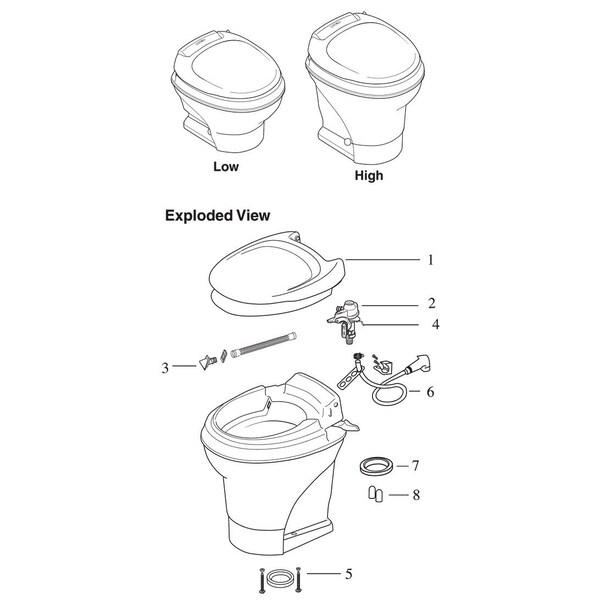 Low

High

Exploded View

1

2

4

3

6

7

8

5